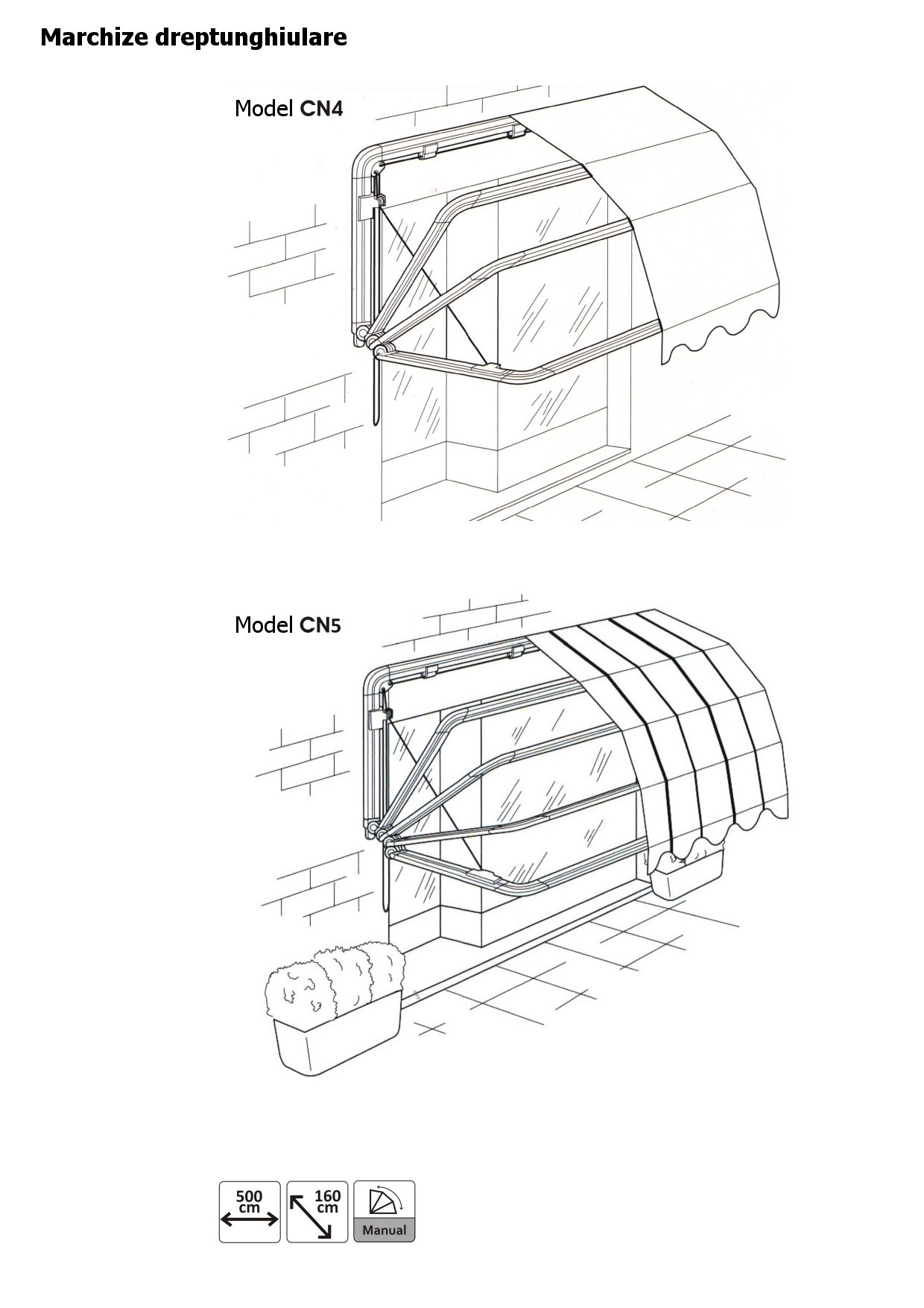 Marchize dreptunghiulare

Model CN4

Model CN5

500 cm

160 cm

Manual